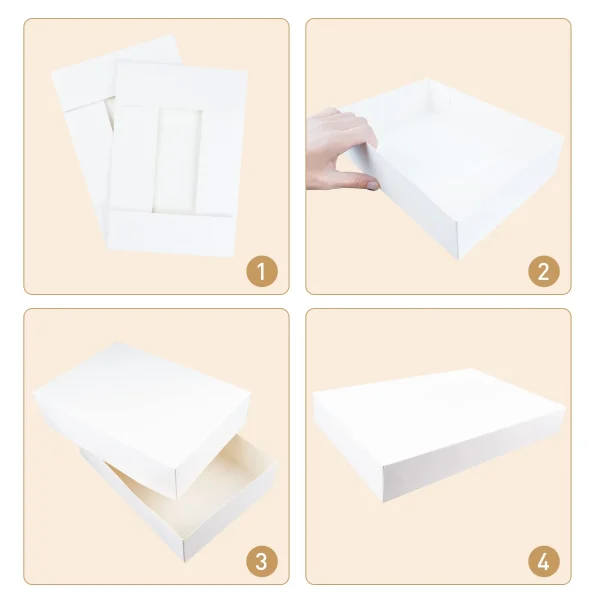 1

2

3

4