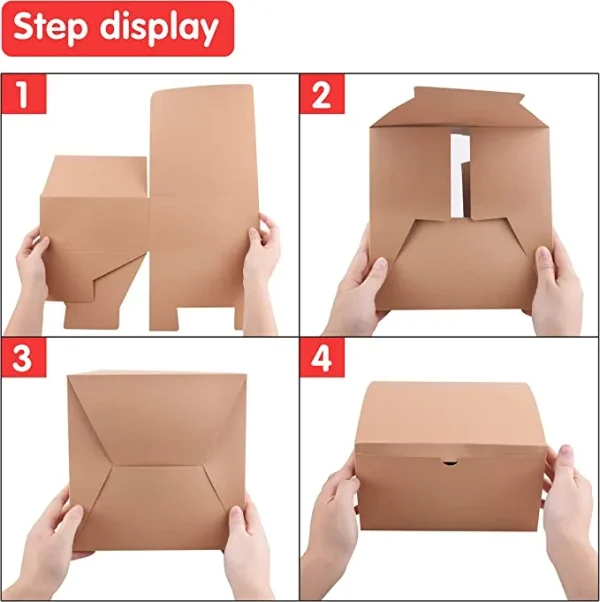 Step display

1

2

3

4