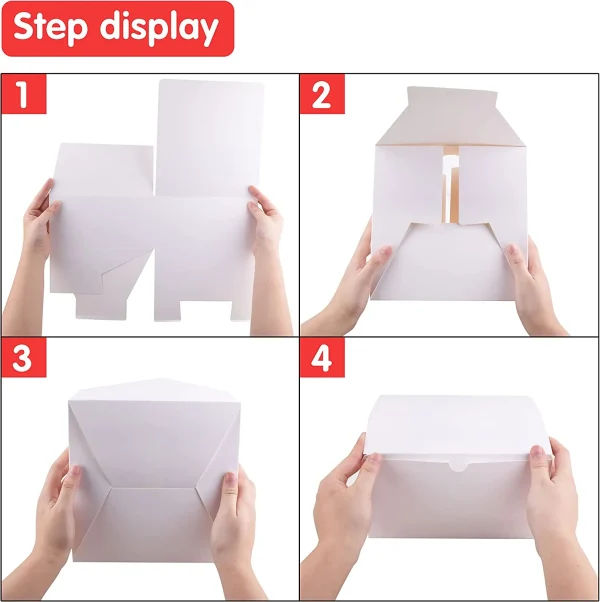 Step display

1

2

3

4