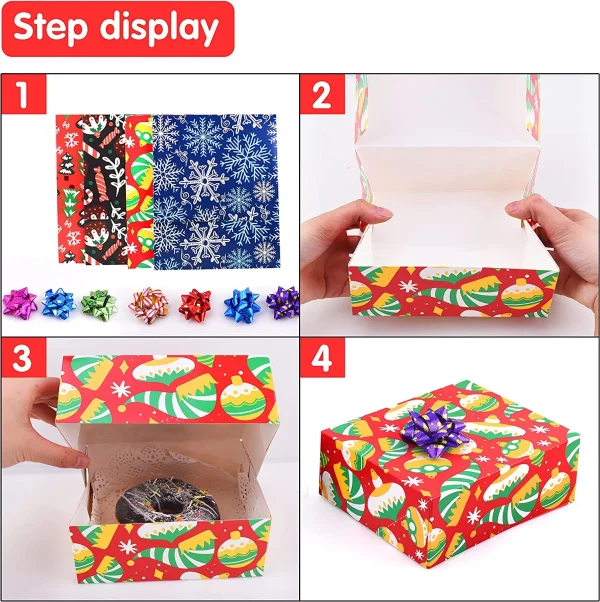 Step display

1

2

3

4