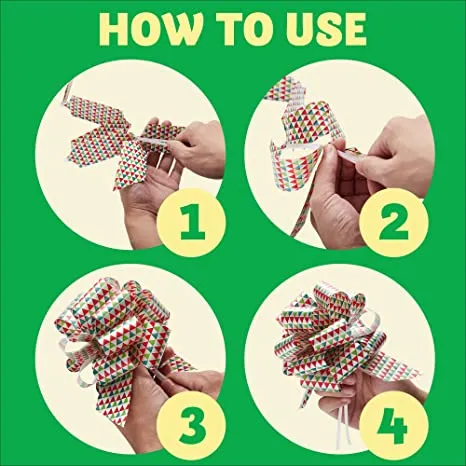 HOW TO USE

1

2

3

4