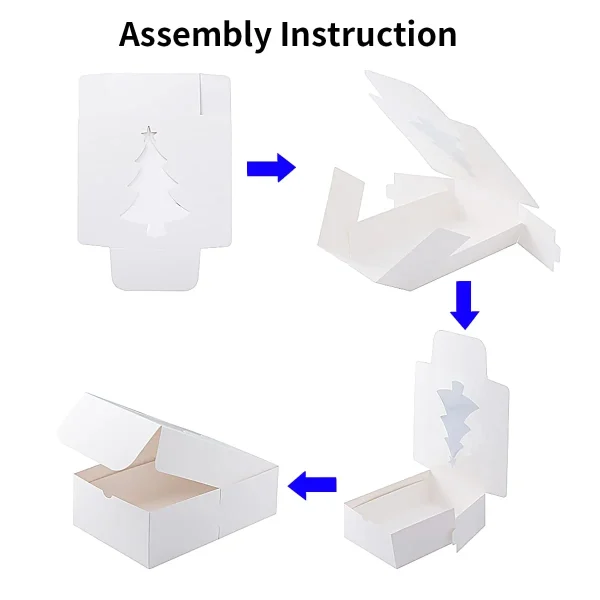 Assembly Instruction