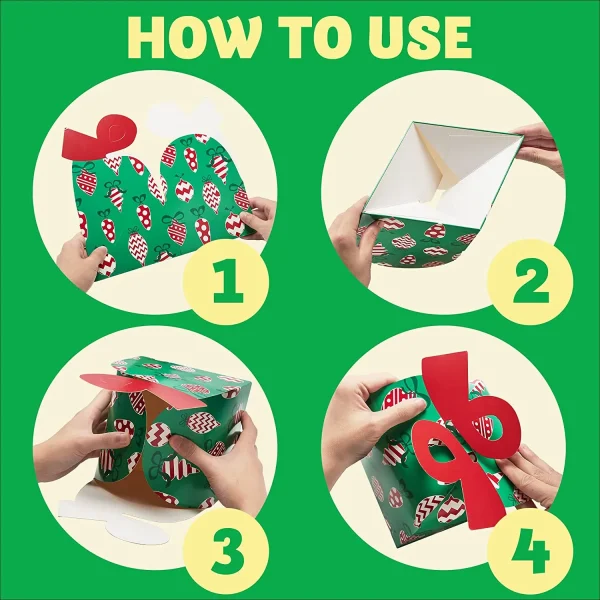 HOW TO USE

1

2

3

4