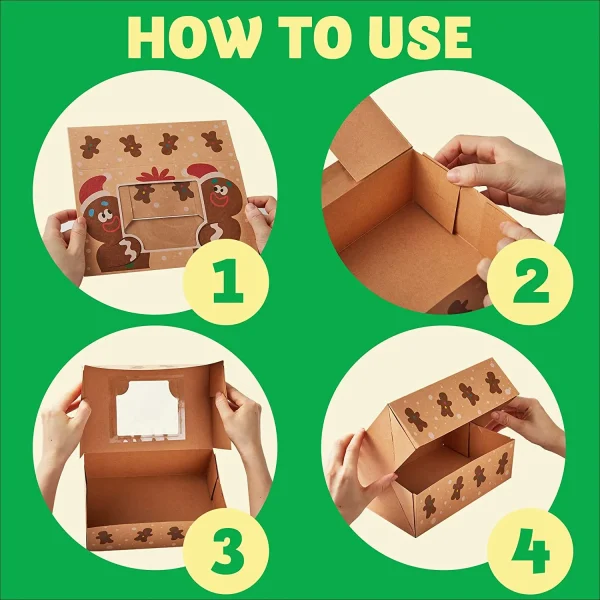 HOW TO USE

1

2

3

4