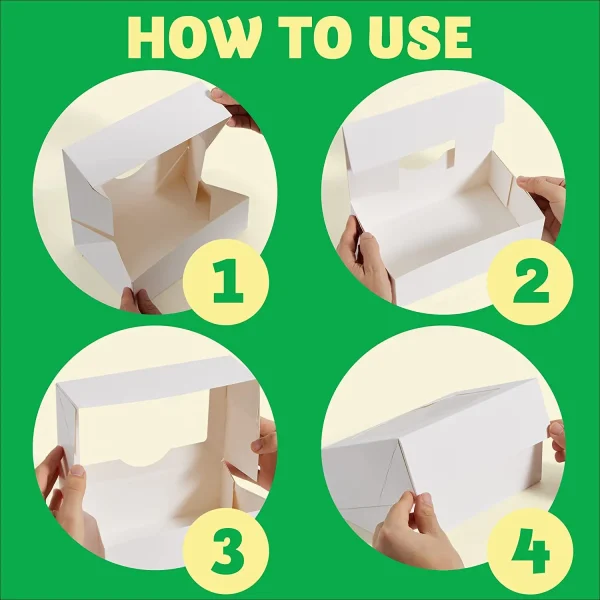 HOW TO USE

1

2

3

4