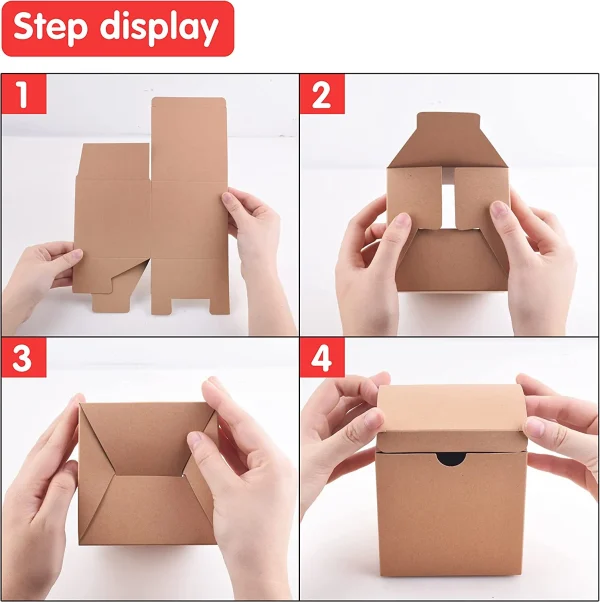 Step display

1

2

3

4