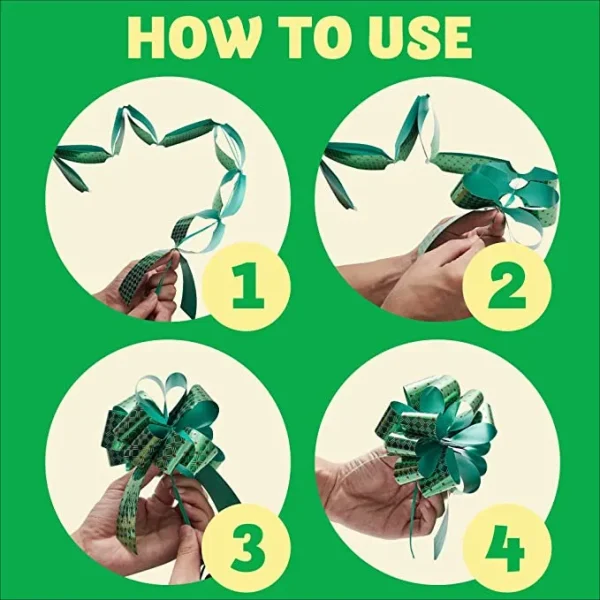 HOW TO USE

1

2

3

4