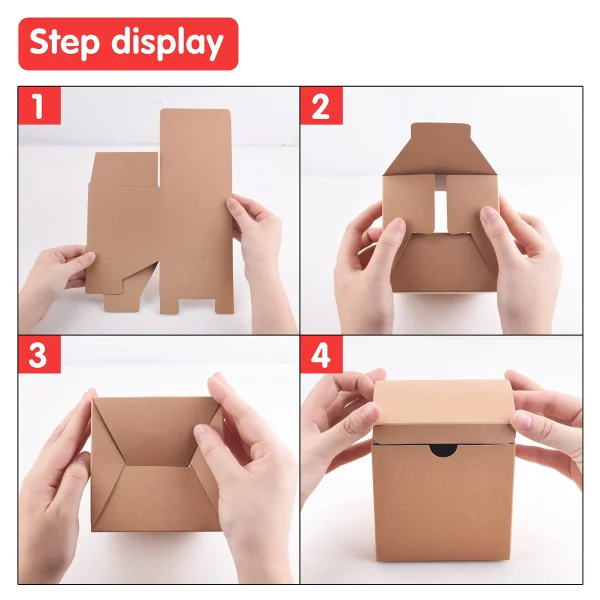 Step display

1

2

3

4