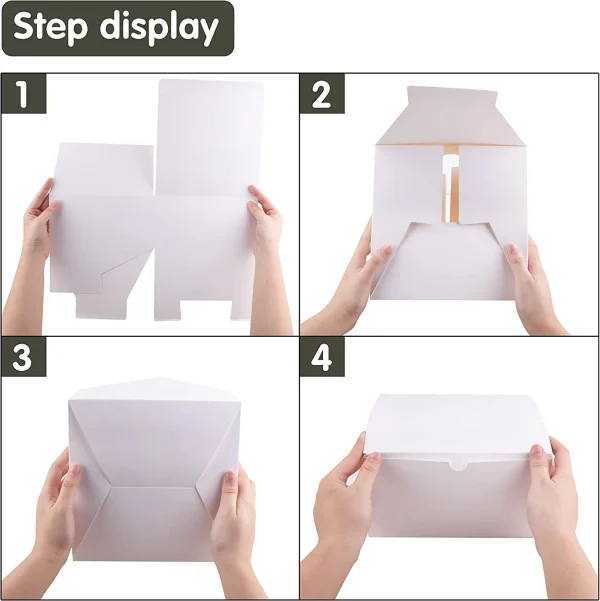 Step display

1

2

3

4